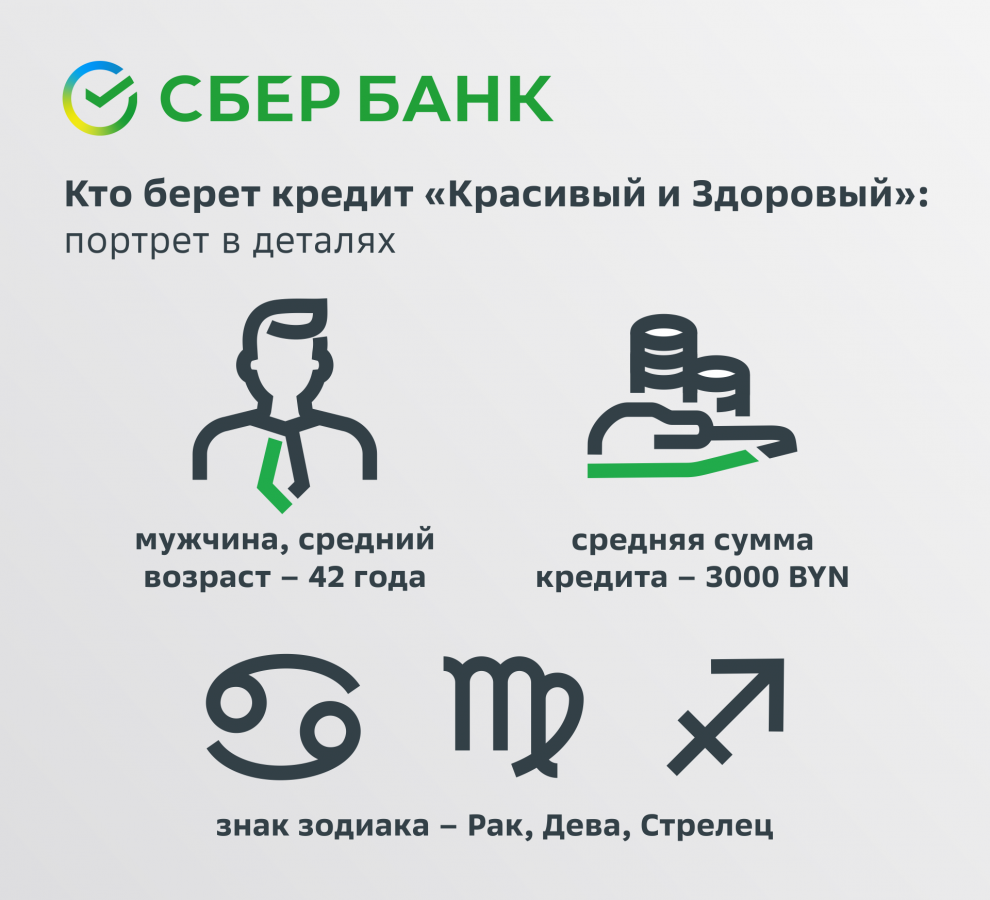 СБЕР БАНК

Кто берет кредит «Красивый и Здоровый»: портрет в деталях

мужчина, средний возраст – 42 года

средняя сумма кредита – 3000 BYN

знак зодиака – Рак, Дева, Стрелец